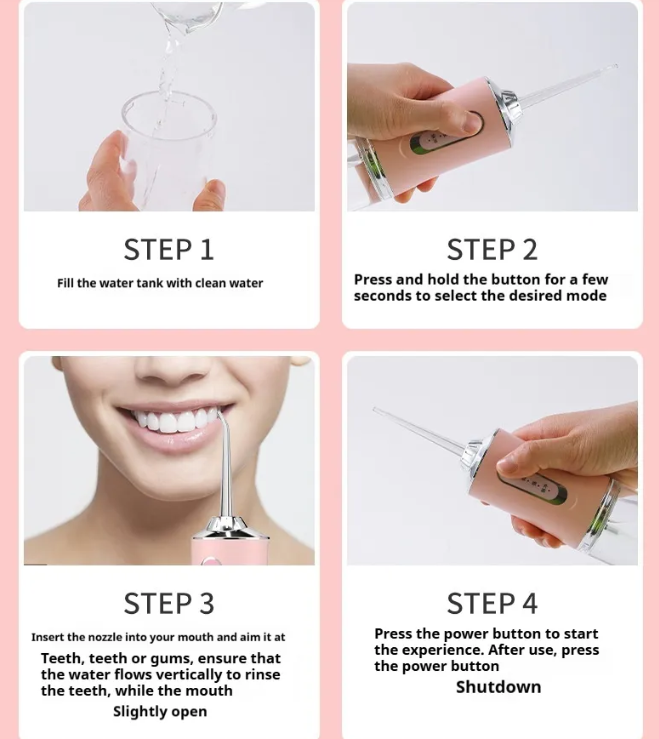 STEP 1

Fill the water tank with clean water

STEP 2

Press and hold the button for a few seconds to select the desired mode

STEP 3

Insert the nozzle into your mouth and aim it at

Teeth, teeth or gums, ensure that the water flows vertically to rinse the teeth, while the mouth

Slightly open

STEP 4

Press the power button to start the experience. After use, press the power button

Shutdown